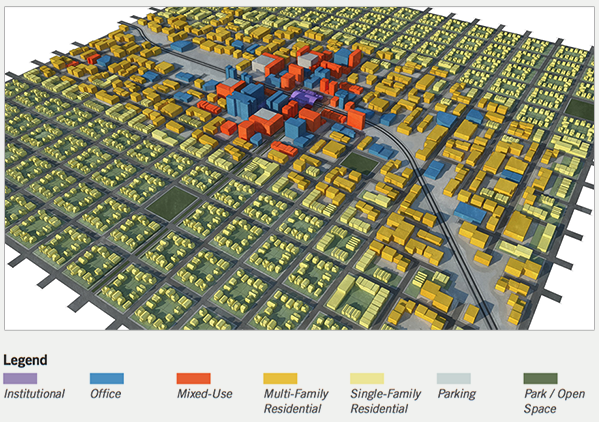 Legend

Institutional

Office

Mixed-Use

Multi-Family Residential

Single-Family Residential

Parking

Park / Open Space